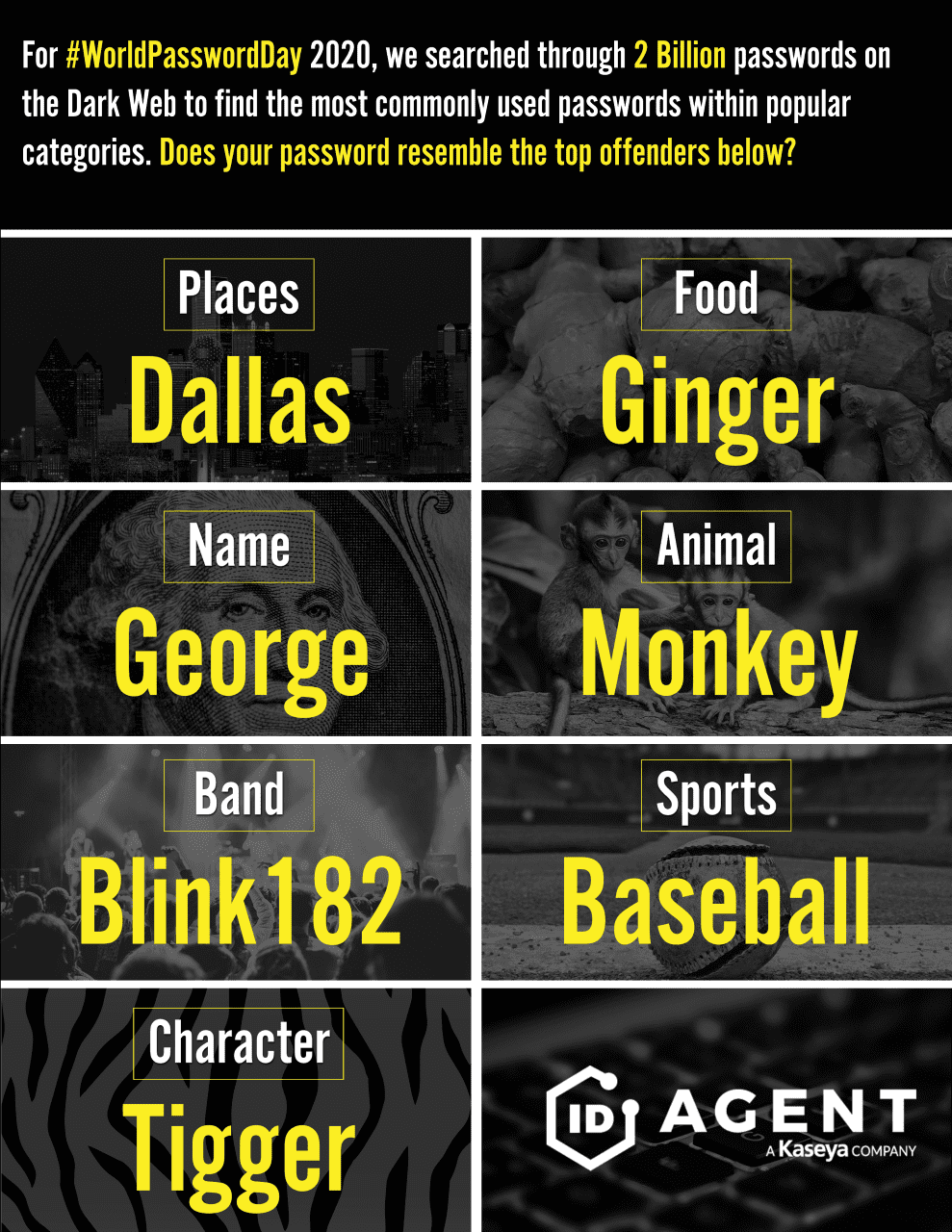 For #WorldPasswordDay 2020, we searched through 2 Billion passwords on the Dark Web to find the most commonly used passwords within popular categories. Does your password resemble the top offenders below?

Places
Dallas

Food
Ginger

Name
George

Animal
Monkey

Band
Blink182

Sports
Baseball

Character
Tigger

ID AGENT
A Kaseya COMPANY