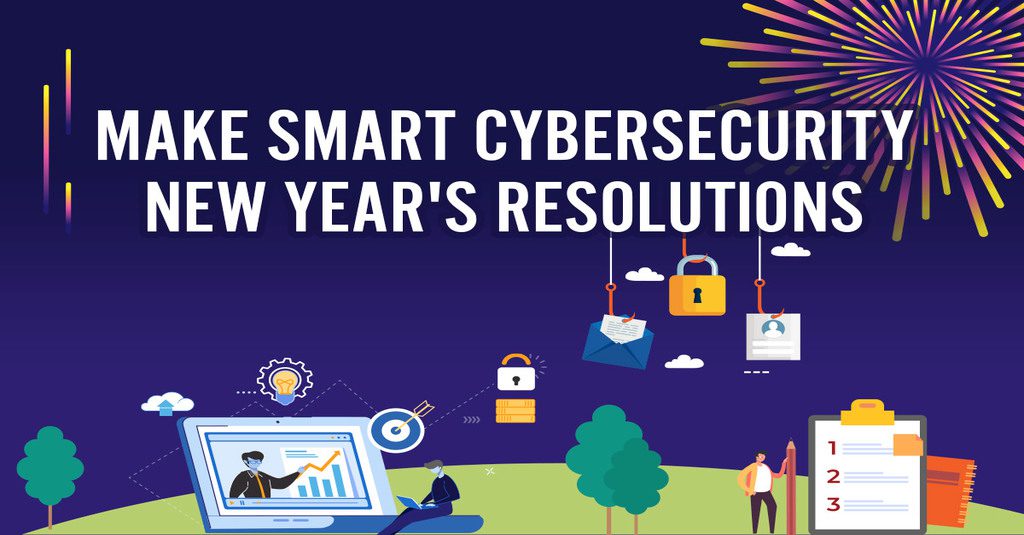 MAKE SMART CYBERSECURITY NEW YEAR'S RESOLUTIONS

1
2
3