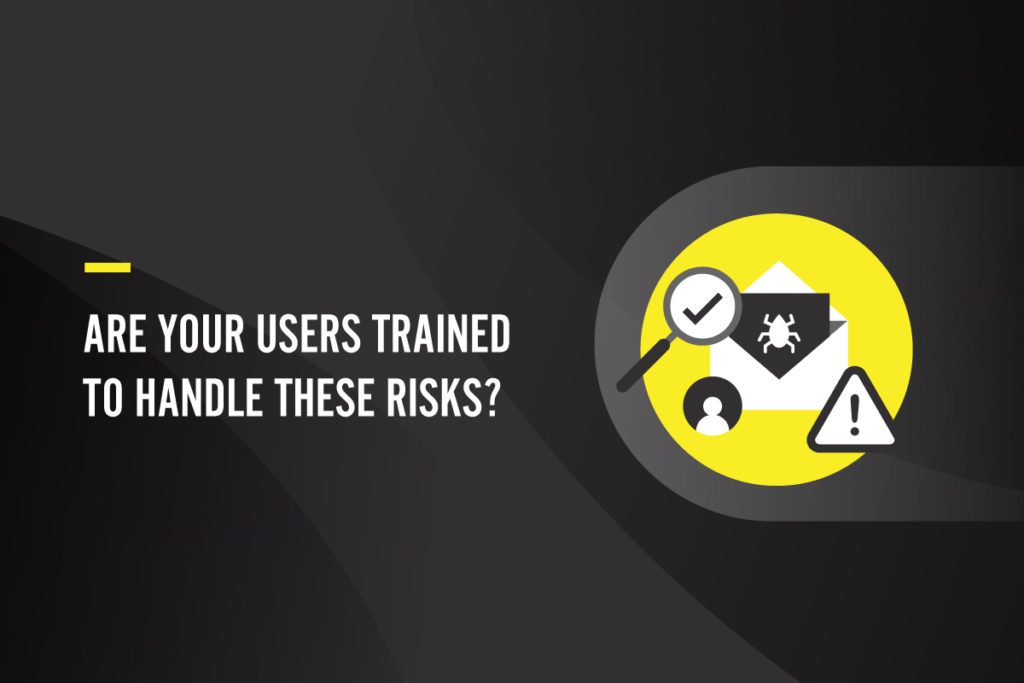 ARE YOUR USERS TRAINED TO HANDLE THESE RISKS?